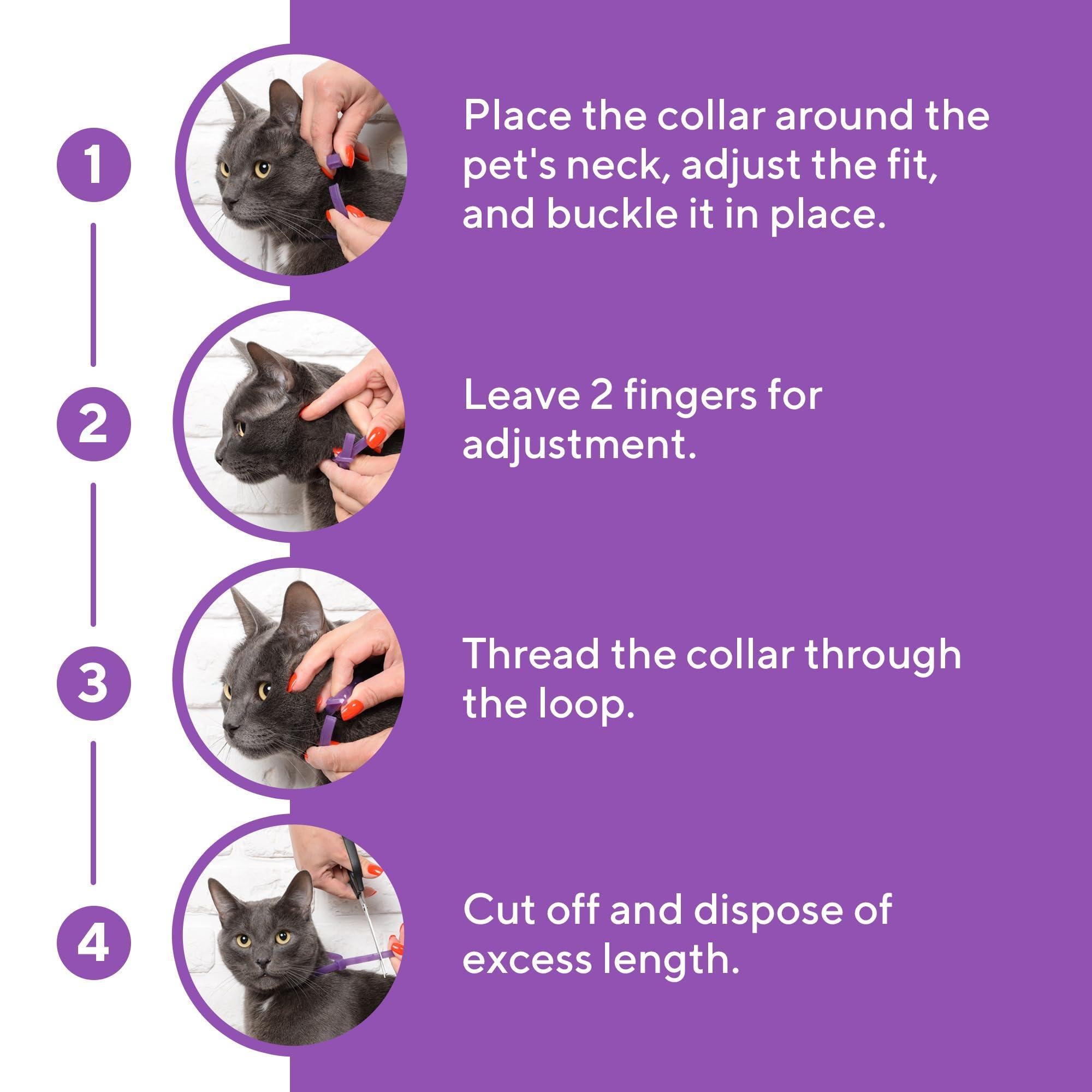 1

Place the collar around the pet's neck, adjust the fit, and buckle it in place.

2

Leave 2 fingers for adjustment.

3

Thread the collar through the loop.

4

Cut off and dispose of excess length.