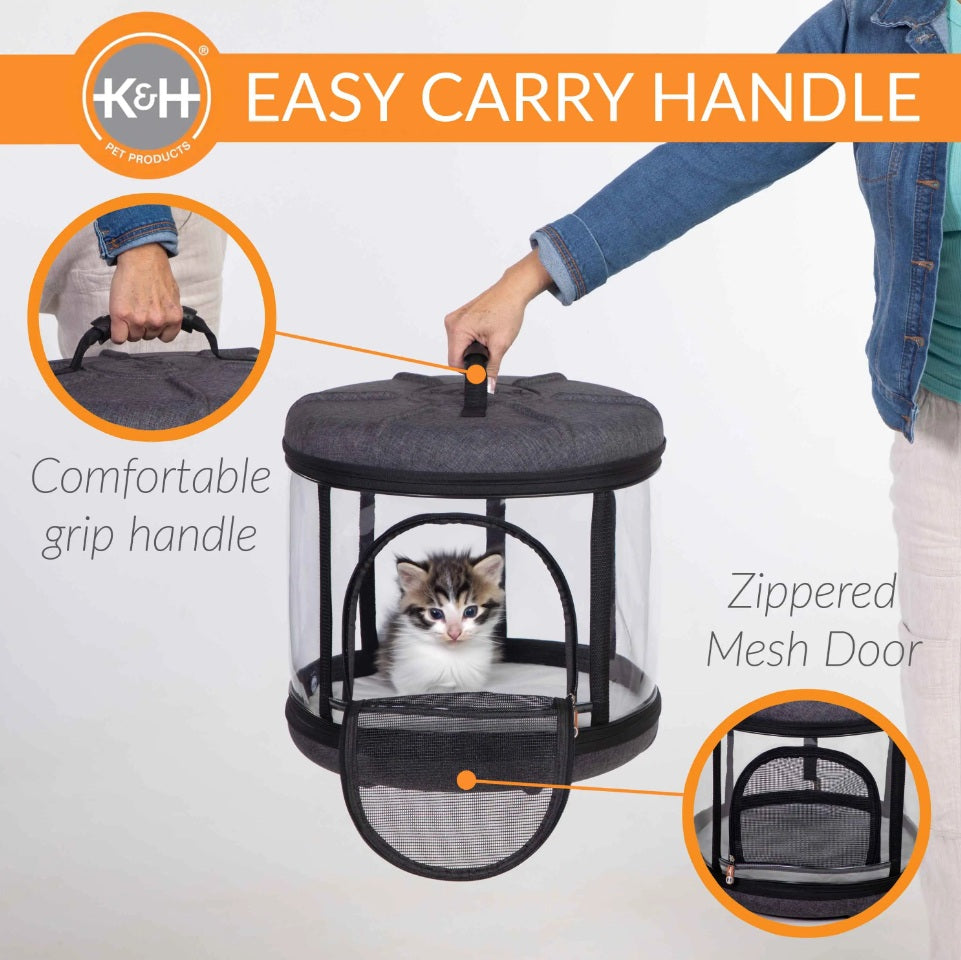 K&H®
PET PRODUCTS

EASY CARRY HANDLE

Comfortable grip handle

Zippered Mesh Door